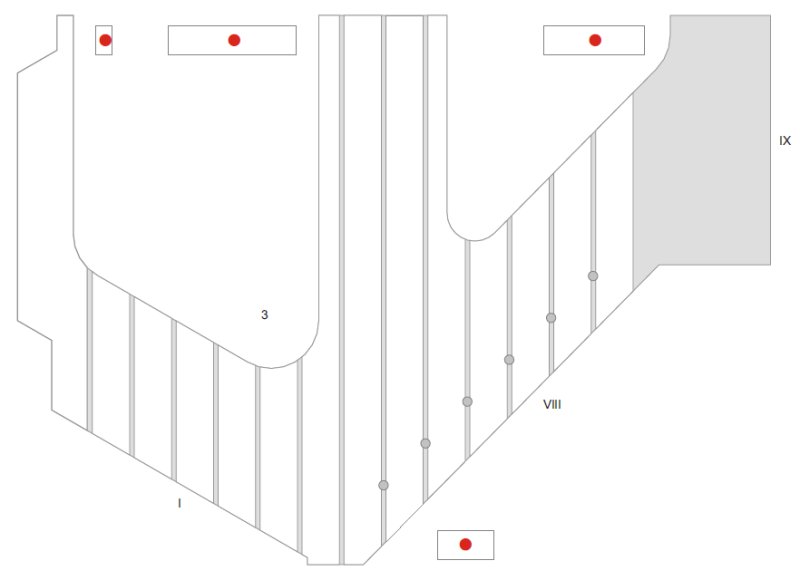 IX

3

VIII

I